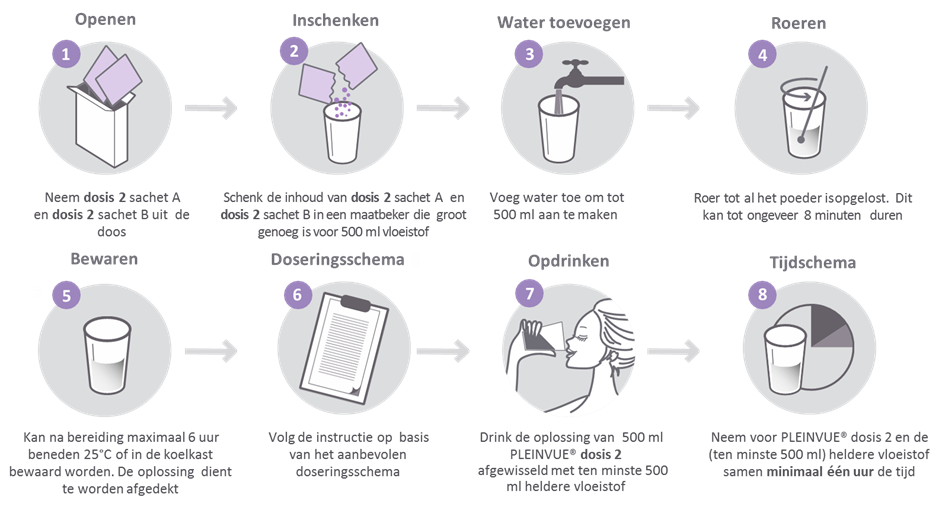 Openen

1

Neem **dosis 2** sachet A en **dosis 2** sachet B uit de doos

Inschenken

2

Schenk de inhoud van **dosis 2** sachet A en **dosis 2** sachet B in een maatbeker die groot genoeg is voor 500 ml vloeistof

Water toevoegen

3

Voeg water toe om tot 500 ml aan te maken

Roeren

4

Roer tot al het poeder is opgelost. Dit kan tot ongeveer 8 minuten duren

Bewaren

5

Kan na bereiding maximaal 6 uur beneden 25°C of in de koelkast bewaard worden. De oplossing dient te worden afgedekt

Doseringsschema

6

Volg de instructie op basis van het aanbevolen doseringsschema

Opdrinken

7

Drink de oplossing van 500 ml PLEINVUE® **dosis 2** afgewisseld met ten minste 500 ml heldere vloeistof

Tijdschema

8

Neem voor PLEINVUE® dosis 2 en de (ten minste 500 ml) heldere vloeistof samen **minimaal één uur** de tijd